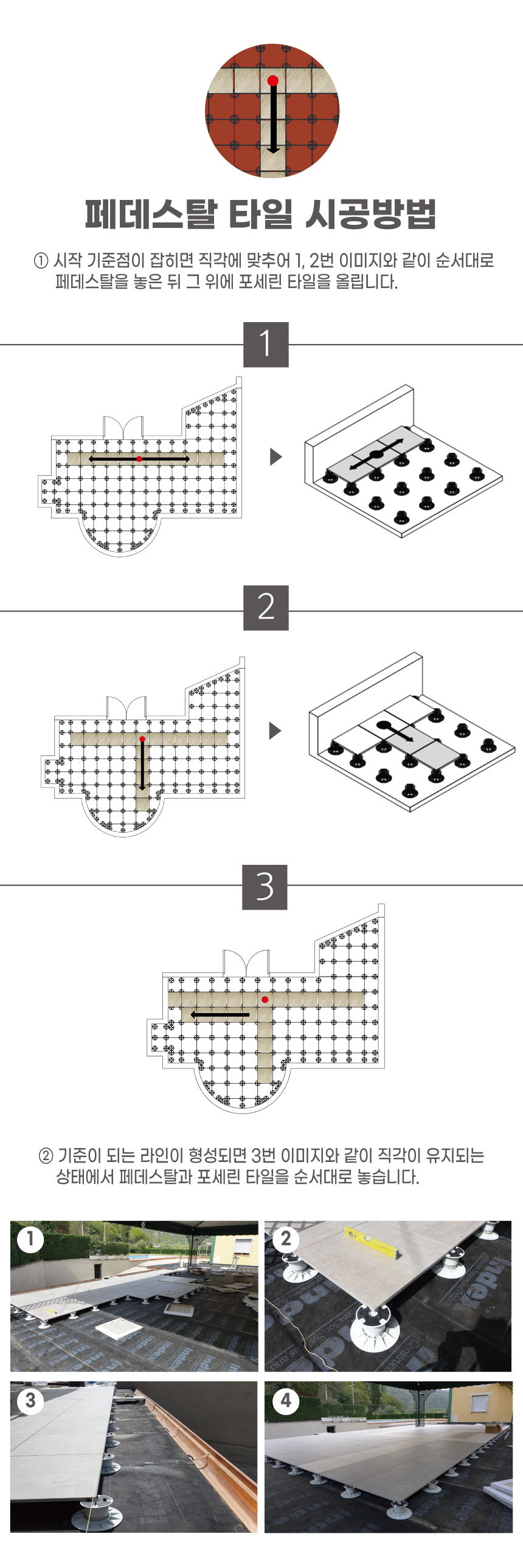 페데스탈 타일 시공방법

① 시작 기준점이 잡히면 직각에 맞추어 1, 2번 이미지와 같이 순서대로 페데스탈을 놓은 뒤 그 위에 포세린 타일을 올립니다.

1

2

3

② 기준이 되는 라인이 형성되면 3번 이미지와 같이 직각이 유지되는 상태에서 페데스탈과 포세린 타일을 순서대로 놓습니다.

1

2

3

4